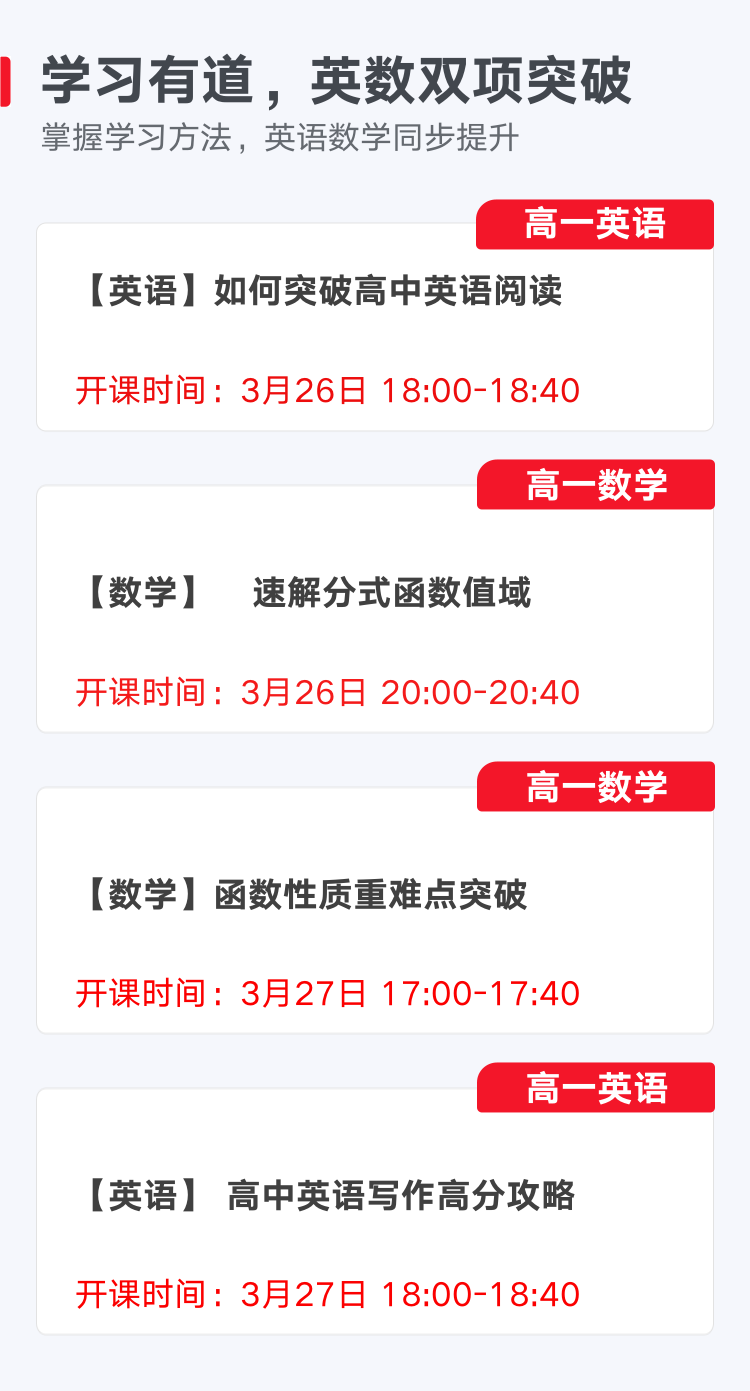 学习有道，英数双项突破
掌握学习方法，英语数学同步提升

高一英语
【英语】如何突破高中英语阅读
开课时间：3月26日 18:00-18:40

高一数学
【数学】 速解分式函数值域
开课时间：3月26日 20:00-20:40

高一数学
【数学】函数性质重难点突破
开课时间：3月27日 17:00-17:40

高一英语
【英语】 高中英语写作高分攻略
开课时间：3月27日 18:00-18:40