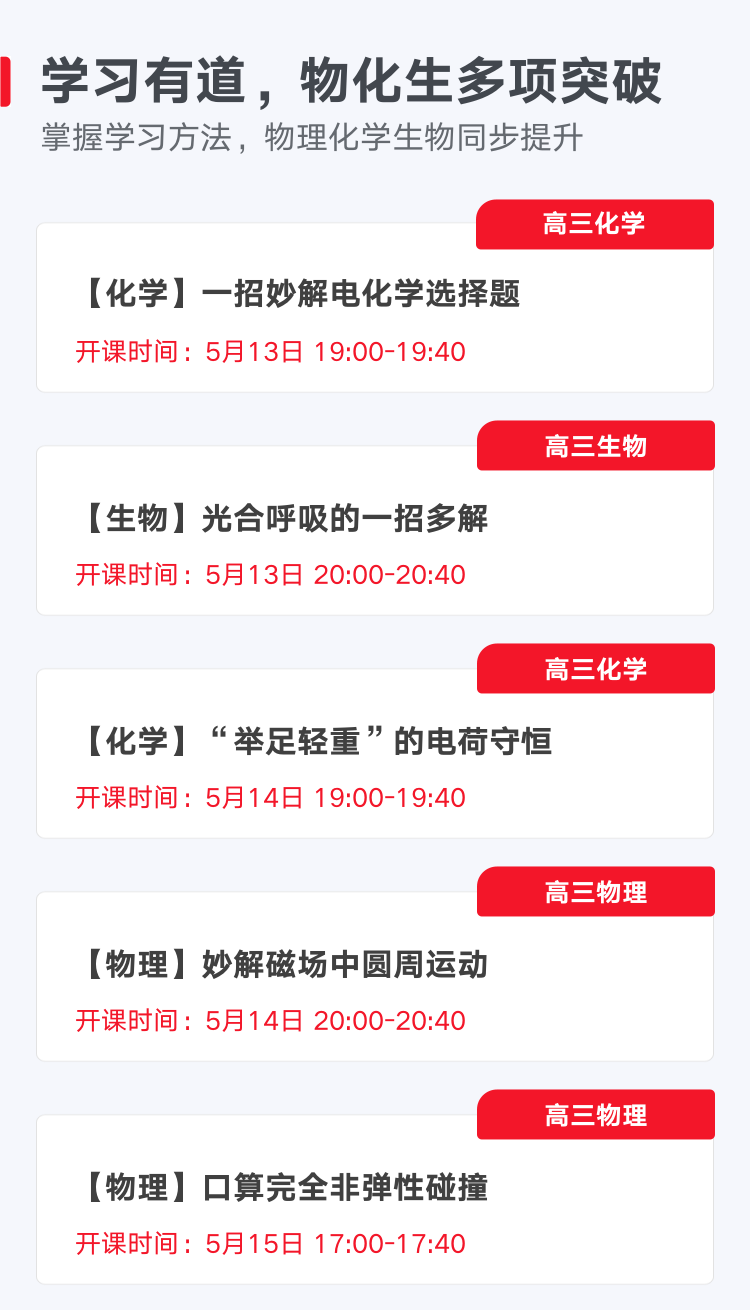 学习有道，物化生多项突破

掌握学习方法，物理化学生物同步提升

高三化学

【化学】一招妙解电化学选择题

开课时间：5月13日 19:00-19:40

高三生物

【生物】光合呼吸的一招多解

开课时间：5月13日 20:00-20:40

高三化学

【化学】“举足轻重”的电荷守恒

开课时间：5月14日 19:00-19:40

高三物理

【物理】妙解磁场中圆周运动

开课时间：5月14日 20:00-20:40

高三物理

【物理】口算完全非弹性碰撞

开课时间：5月15日 17:00-17:40