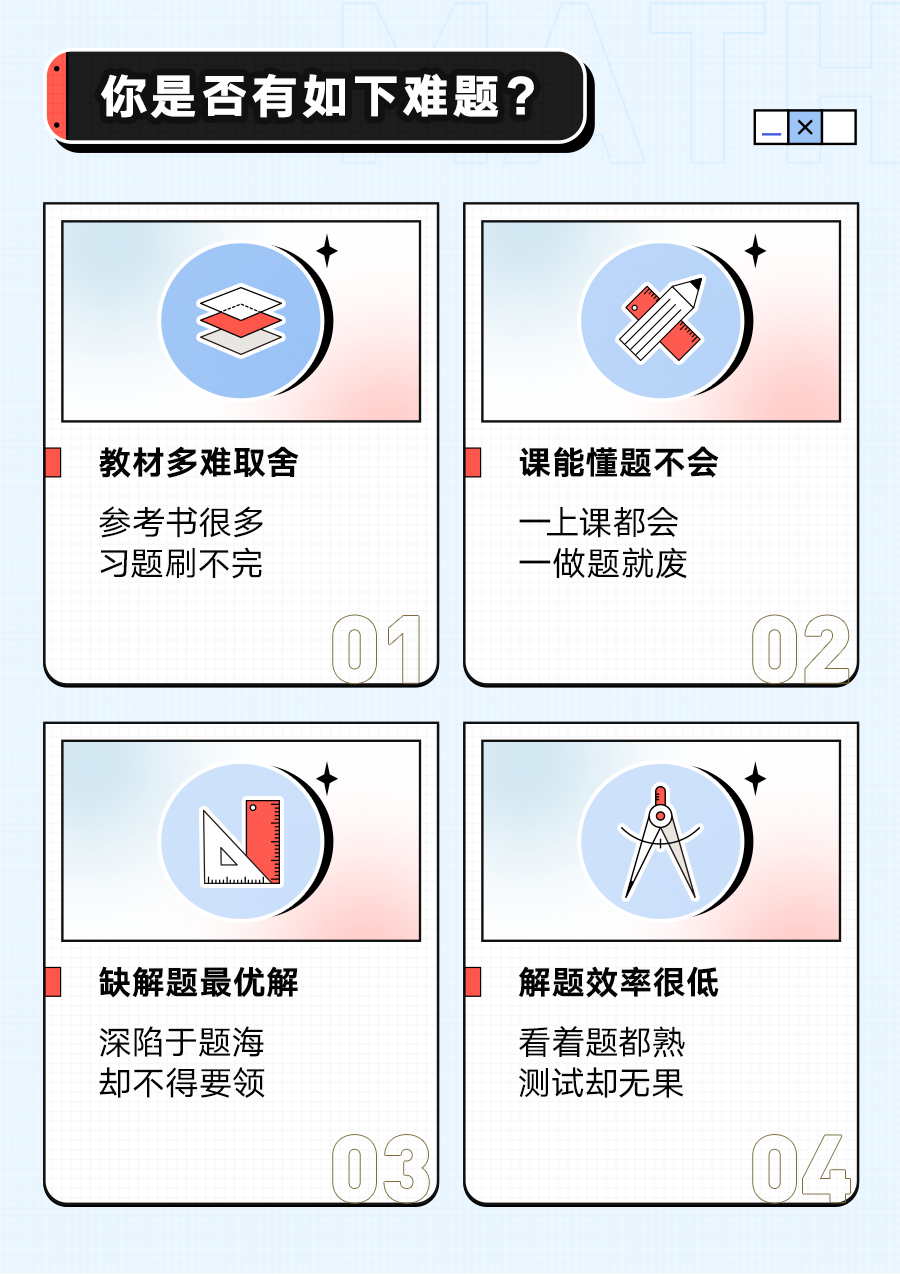 你是否有如下难题？

教材多难取舍

参考书很多
习题刷不完

01

课能懂题不会

一上课都会
一做题就废

02

缺解题最优解

深陷于题海
却不得要领

03

解题效率很低

看着题都熟
测试却无果

04