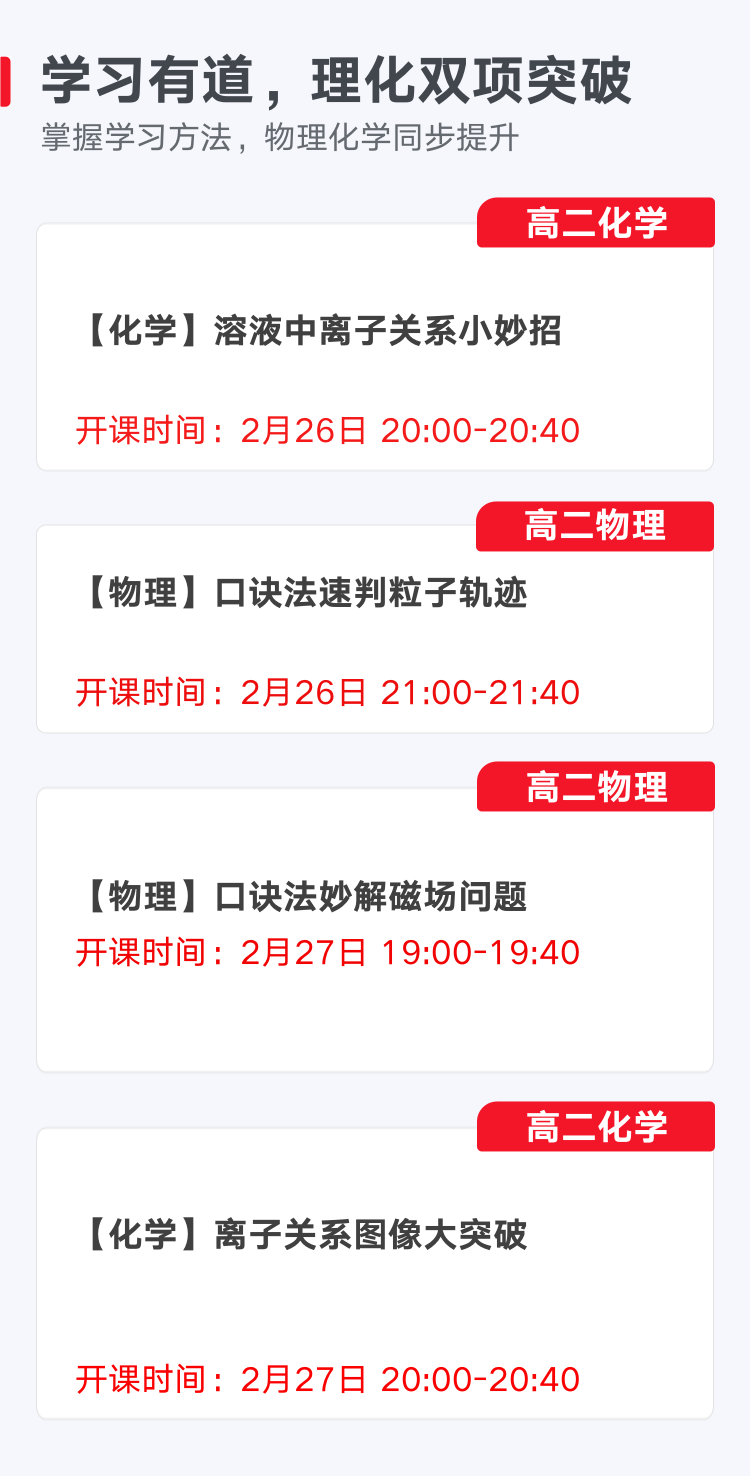 学习有道，理化双项突破
掌握学习方法，物理化学同步提升

高二化学
【化学】溶液中离子关系小妙招
开课时间：2月26日 20:00-20:40

高二物理
【物理】口诀法速判粒子轨迹
开课时间：2月26日 21:00-21:40

高二物理
【物理】口诀法妙解磁场问题
开课时间：2月27日 19:00-19:40

高二化学
【化学】离子关系图像大突破
开课时间：2月27日 20:00-20:40