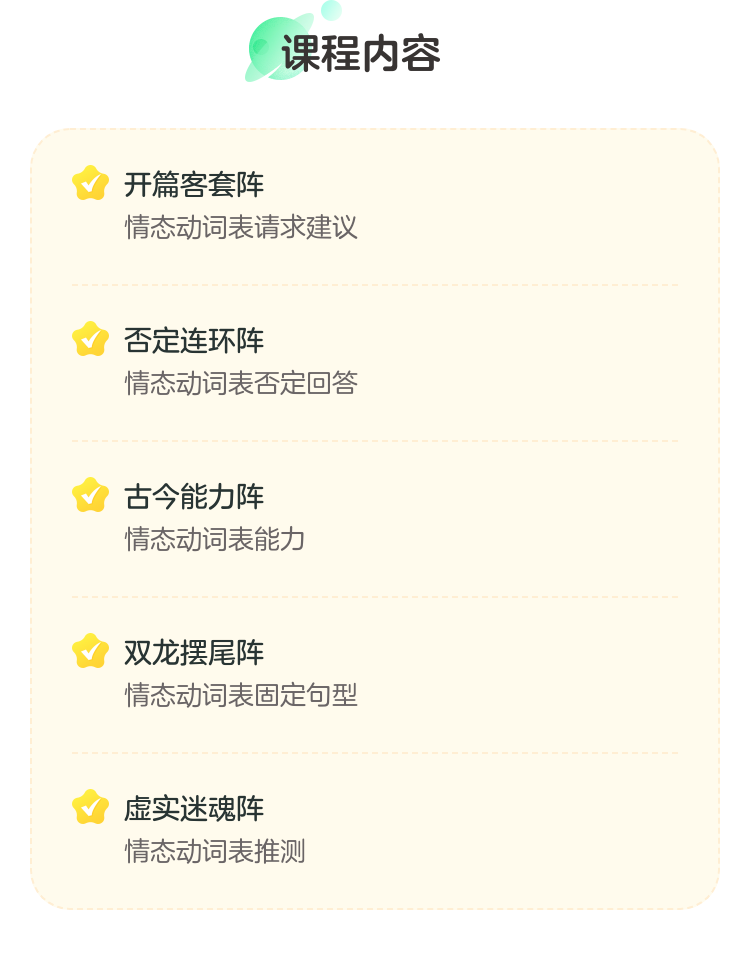 课程内容

开篇客套阵
情态动词表请求建议

否定连环阵
情态动词表否定回答

古今能力阵
情态动词表能力

双龙摆尾阵
情态动词表固定句型

虚实迷魂阵
情态动词表推测