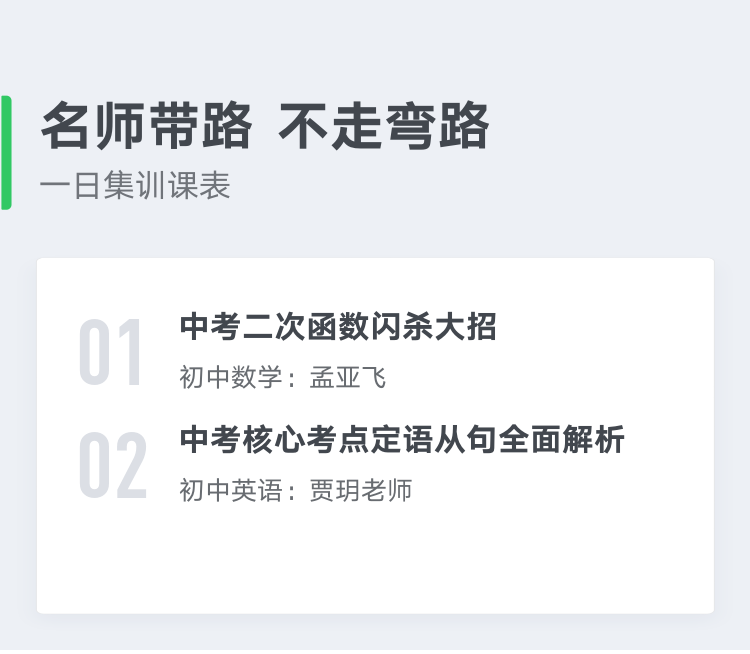 名师带路 不走弯路

一日集训课表

01

中考二次函数闪杀大招

初中数学：孟亚飞

02

中考核心考点定语从句全面解析

初中英语：贾玥老师