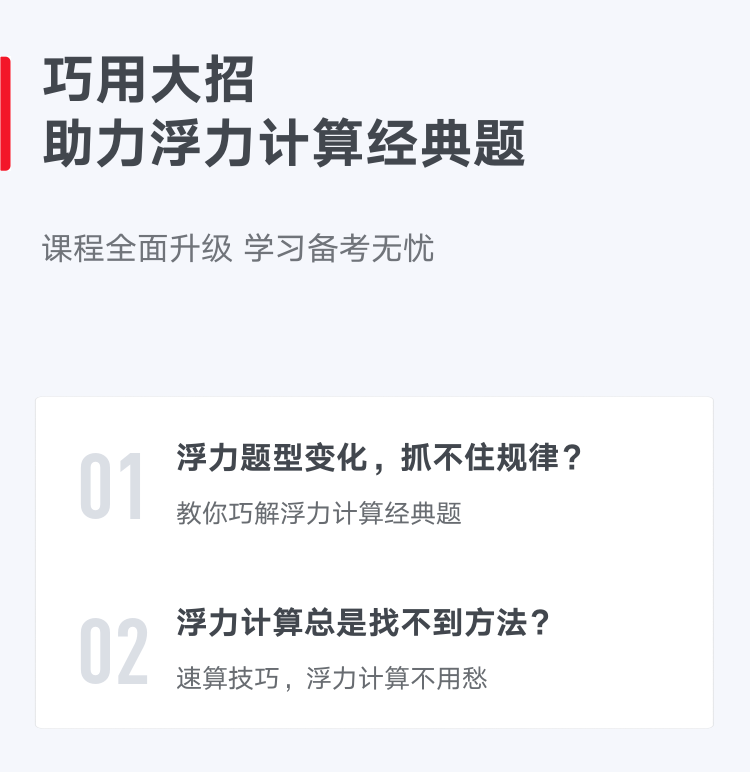 巧用大招
助力浮力计算经典题

课程全面升级 学习备考无忧

01

浮力题型变化，抓不住规律？

教你巧解浮力计算经典题

02

浮力计算总是找不到方法？

速算技巧，浮力计算不用愁