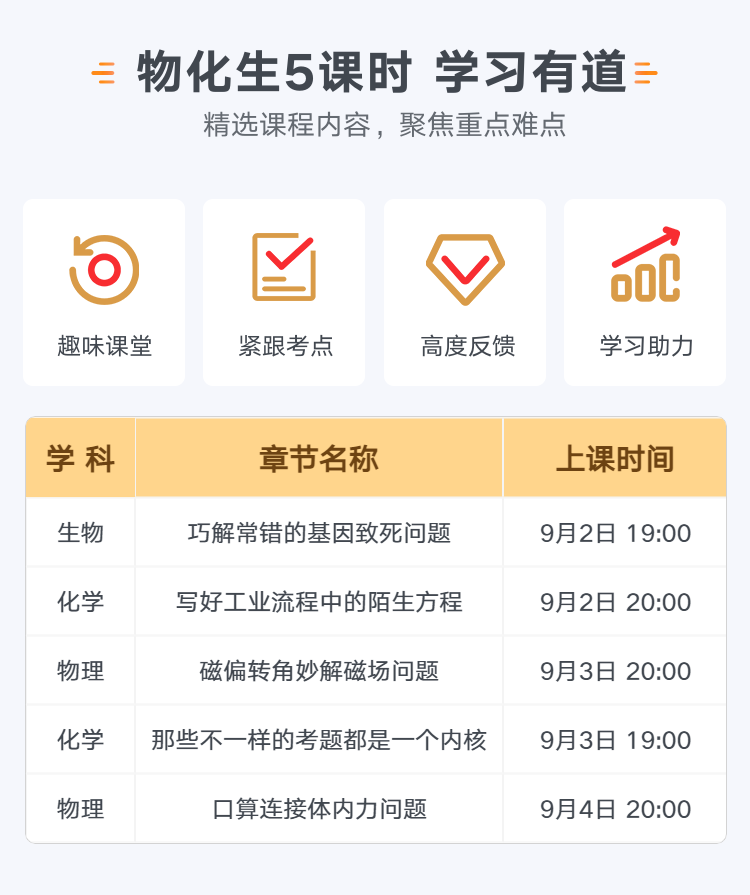 物化生5课时 学习有道

精选课程内容，聚焦重点难点

趣味课堂

紧跟考点

高度反馈

学习助力

| 学 科 | 章节名称 | 上课时间 |
|---|---|---|
| 生物 | 巧解常错的基因致死问题 | 9月2日 19:00 |
| 化学 | 写好工业流程中的陌生方程 | 9月2日 20:00 |
| 物理 | 磁偏转角妙解磁场问题 | 9月3日 20:00 |
| 化学 | 那些不一样的考题都是一个内核 | 9月3日 19:00 |
| 物理 | 口算连接体内力问题 | 9月4日 20:00 |