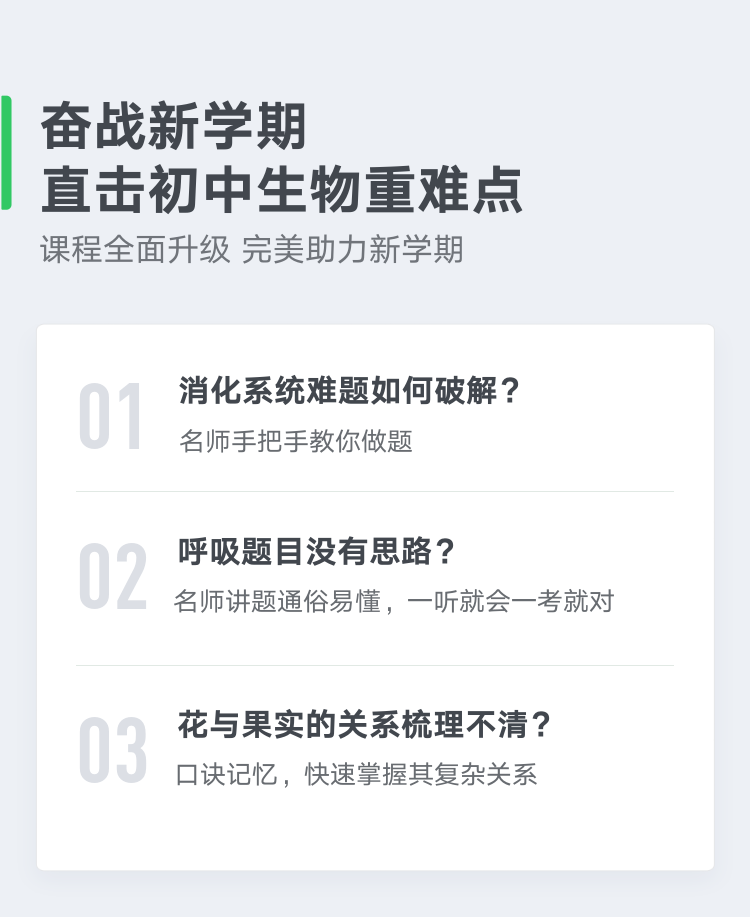 奋战新学期
直击初中生物重难点

课程全面升级 完美助力新学期

01

消化系统难题如何破解？

名师手把手教你做题

02

呼吸题目没有思路？

名师讲题通俗易懂，一听就会一考就对

03

花与果实的关系梳理不清？

口诀记忆，快速掌握其复杂关系