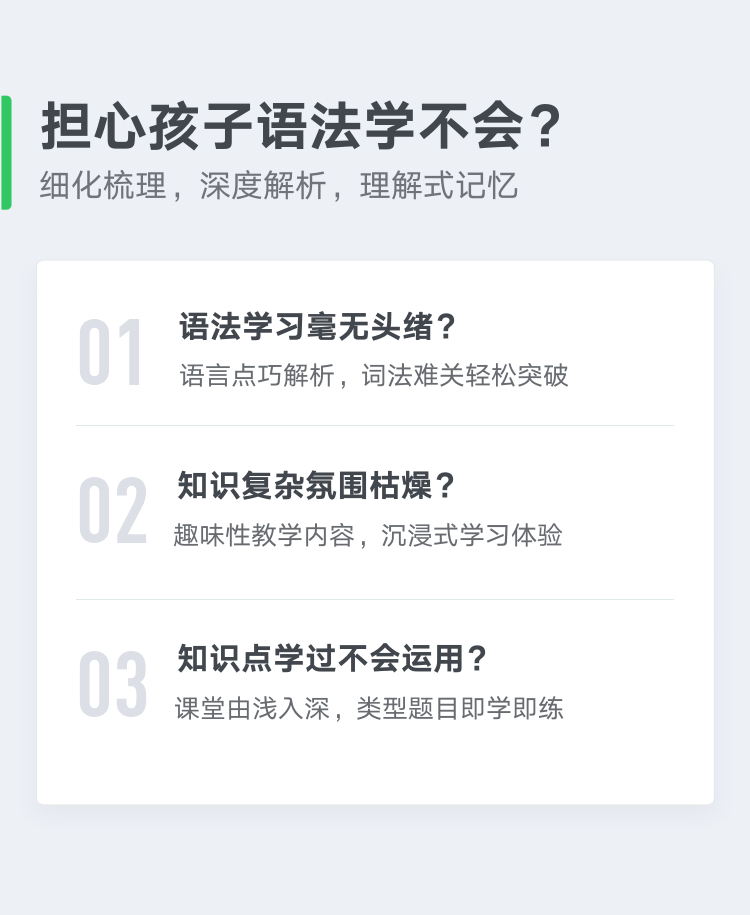 担心孩子语法学不会？

细化梳理，深度解析，理解式记忆

01

语法学习毫无头绪？

语言点巧解析，词法难关轻松突破

02

知识复杂氛围枯燥？

趣味性教学内容，沉浸式学习体验

03

知识点学过不会运用？

课堂由浅入深，类型题目即学即练