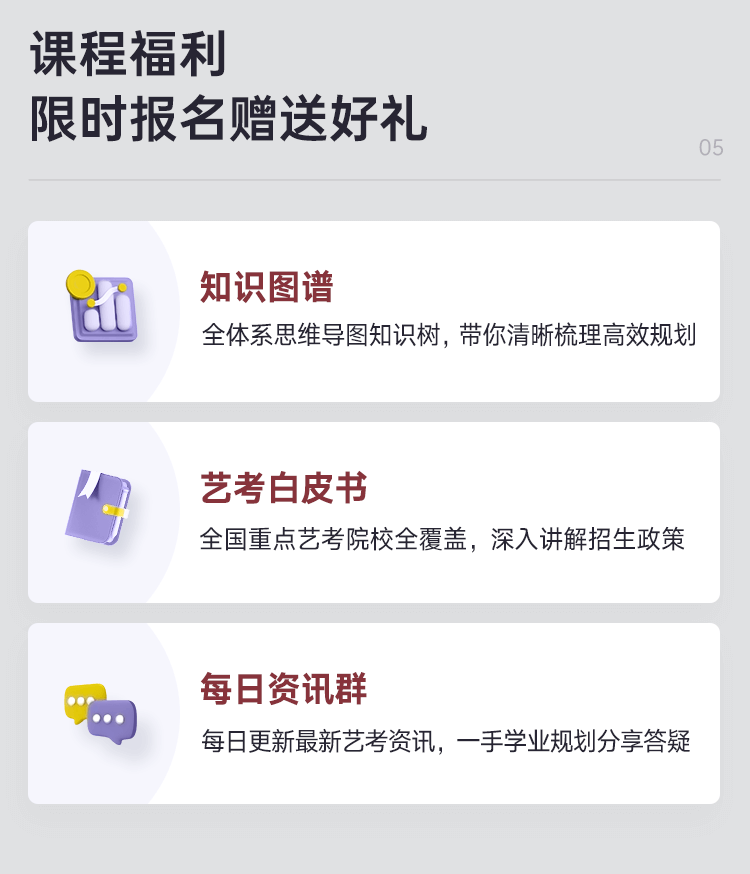 课程福利
限时报名赠送好礼

05

知识图谱
全体系思维导图知识树，带你清晰梳理高效规划

艺考白皮书
全国重点艺考院校全覆盖，深入讲解招生政策

每日资讯群
每日更新最新艺考资讯，一手学业规划分享答疑