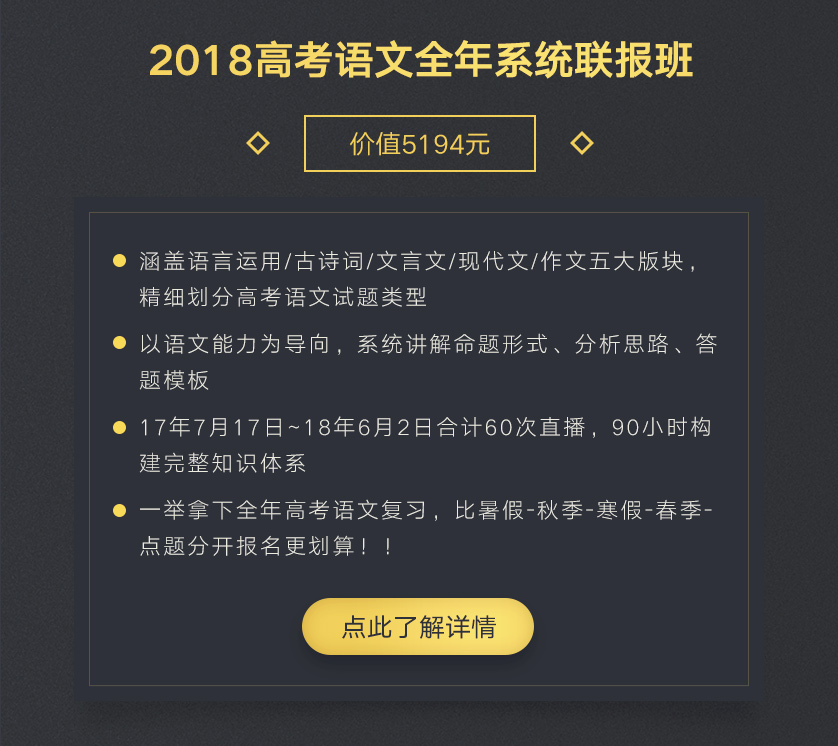 2018高考语文全年系统联报班

价值5194元

• 涵盖语言运用/古诗词/文言文/现代文/作文五大版块，精细划分高考语文试题类型

• 以语文能力为导向，系统讲解命题形式、分析思路、答题模板

• 17年7月17日~18年6月2日合计60次直播，90小时构建完整知识体系

• 一举拿下全年高考语文复习，比暑假-秋季-寒假-春季-点题分开报名更划算！！

点此了解详情